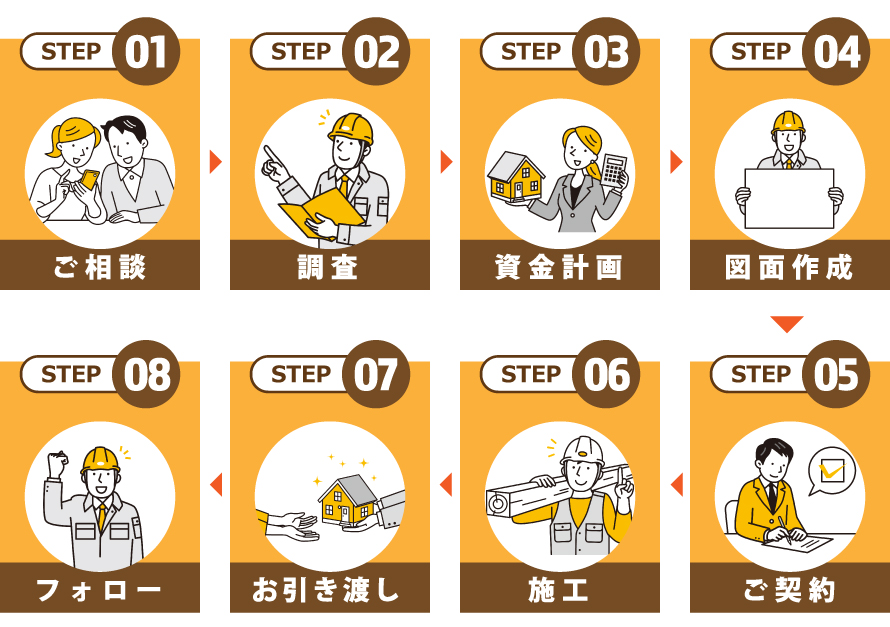 STEP 01
ご相談

STEP 02
調査

STEP 03
資金計画

STEP 04
図面作成

STEP 05
ご契約

STEP 06
施工

STEP 07
お引き渡し

STEP 08
フォロー